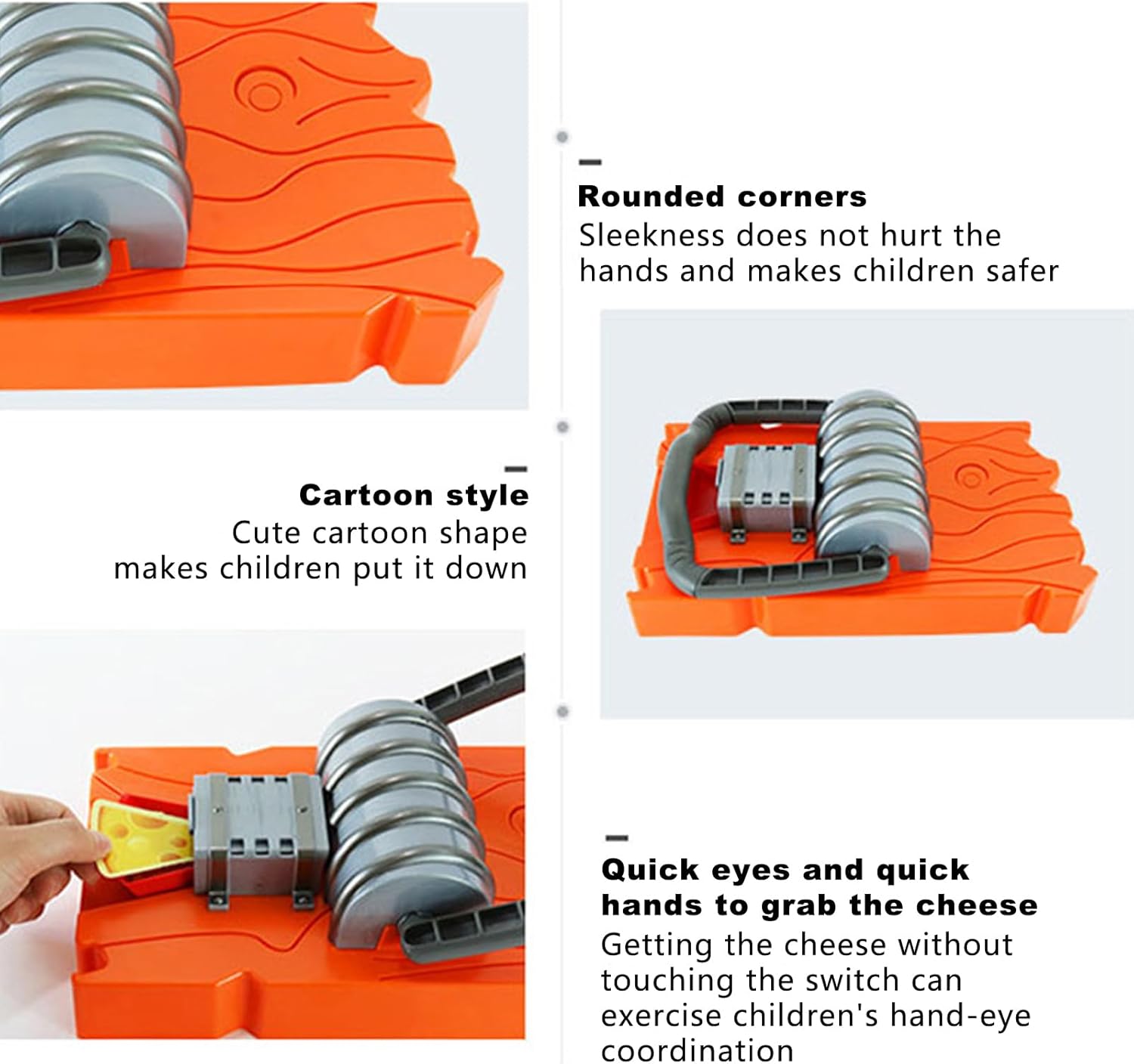 Rounded corners
Sleekness does not hurt the hands and makes children safer

Cartoon style
Cute cartoon shape makes children put it down

Quick eyes and quick hands to grab the cheese
Getting the cheese without touching the switch can exercise children's hand-eye coordination